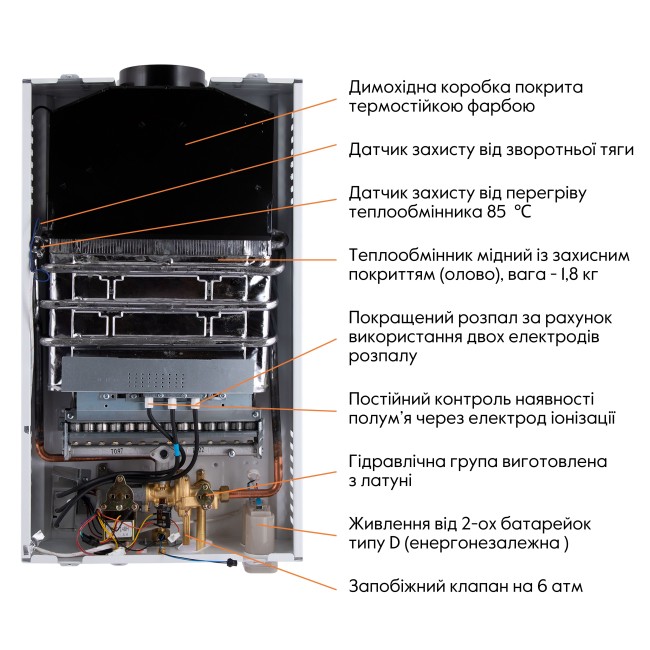 Димохідна коробка покрита термостійкою фарбою

Датчик захисту від зворотньої тяги

Датчик захисту від перегріву теплообмінника 85 °C

Теплообмінник мідний із захисним покриттям (олово), вага - 1,8 кг

Покращений розпал за рахунок використання двох електродів розпалу

Постійний контроль наявності полум'я через електрод іонізації

Гідравлічна група виготовлена з латуні

Живлення від 2-ох батарейок типу D (енергонезалежна )

Запобіжний клапан на 6 атм