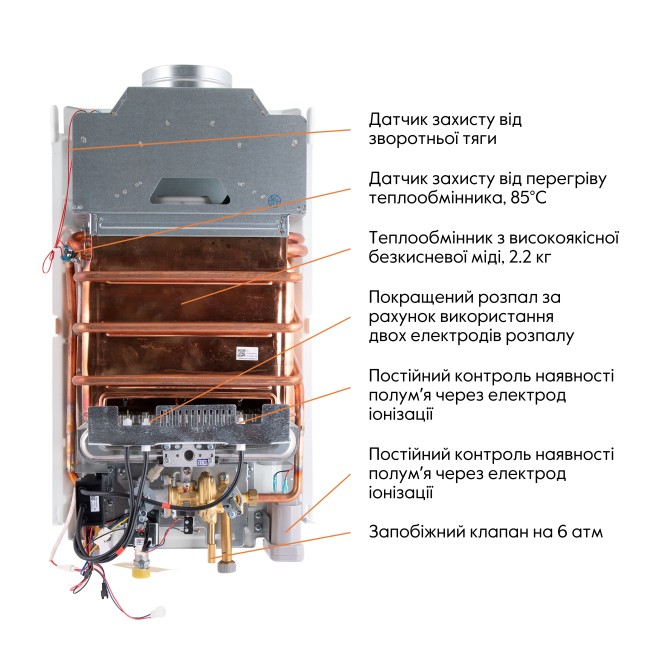 Датчик захисту від зворотньої тяги

Датчик захисту від перегріву теплообмінника, 85°C

Теплообмінник з високоякісної безкисневої міді, 2.2 кг

Покращений розпал за рахунок використання двох електродів розпалу

Постійний контроль наявності полум'я через електрод іонізації

Постійний контроль наявності полум'я через електрод іонізації

Запобіжний клапан на 6 атм