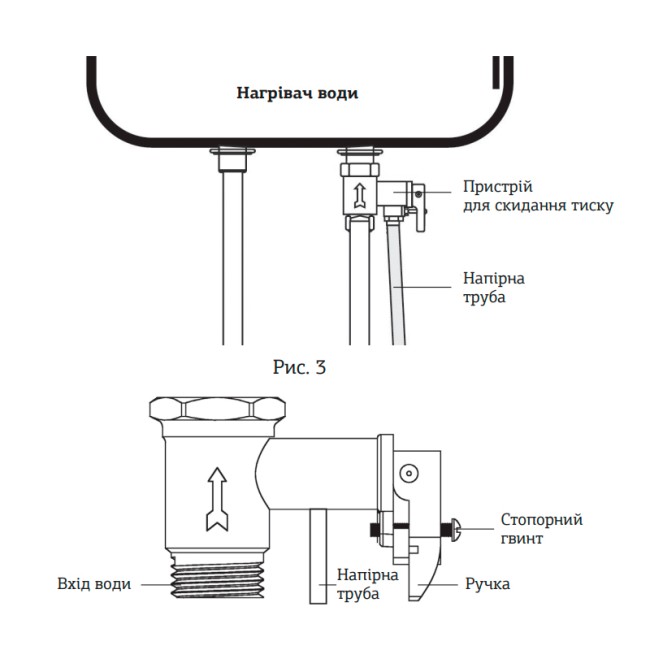 Нагрівач води

Пристрій
для скидання тиску

Напірна
труба

Рис. 3

Стопорний
гвинт

Вхід води

Напірна
труба

Ручка