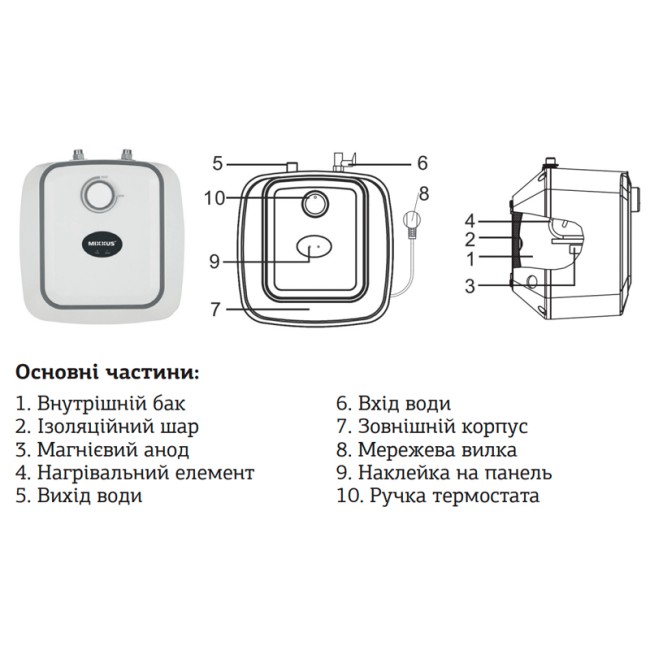 MIXXUS

5
6
10
8
9
7

4
2
1
3

Основні частини:

1. Внутрішній бак
2. Ізоляційний шар
3. Магнієвий анод
4. Нагрівальний елемент
5. Вихід води

6. Вхід води
7. Зовнішній корпус
8. Мережева вилка
9. Наклейка на панель
10. Ручка термостата