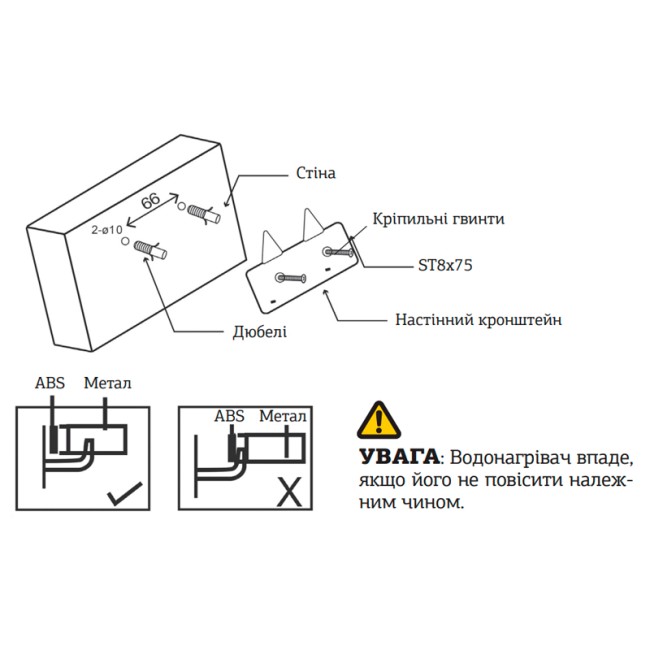 Стіна

66

2-ø10

Кріпильні гвинти

ST8x75

Настінний кронштейн

Дюбелі

ABS Метал

ABS Метал

X

УВАГА: Водонагрівач впаде, якщо його не повісити належним чином.