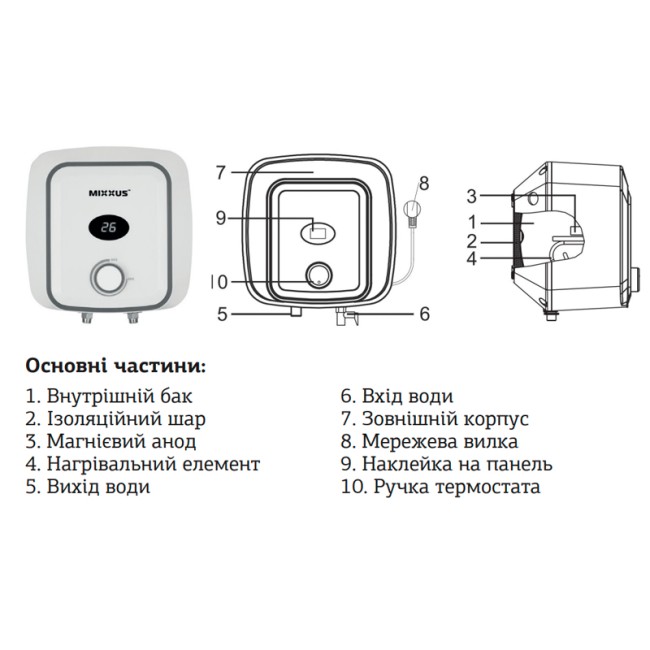 MIXXUS

26

7

8

9

10

5

6

3

1

2

4

Основні частини:

1. Внутрішній бак
2. Ізоляційний шар
3. Магнієвий анод
4. Нагрівальний елемент
5. Вихід води

6. Вхід води
7. Зовнішній корпус
8. Мережева вилка
9. Наклейка на панель
10. Ручка термостата