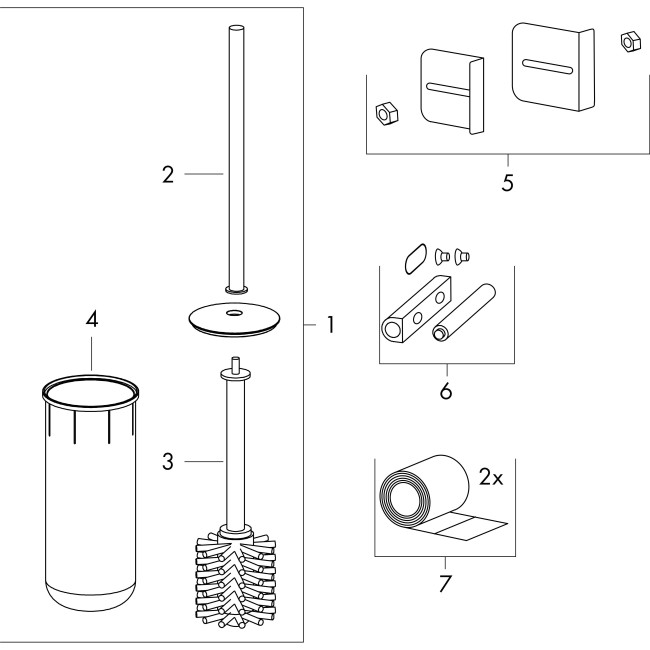 2

4

1

3

5

6

2x

7