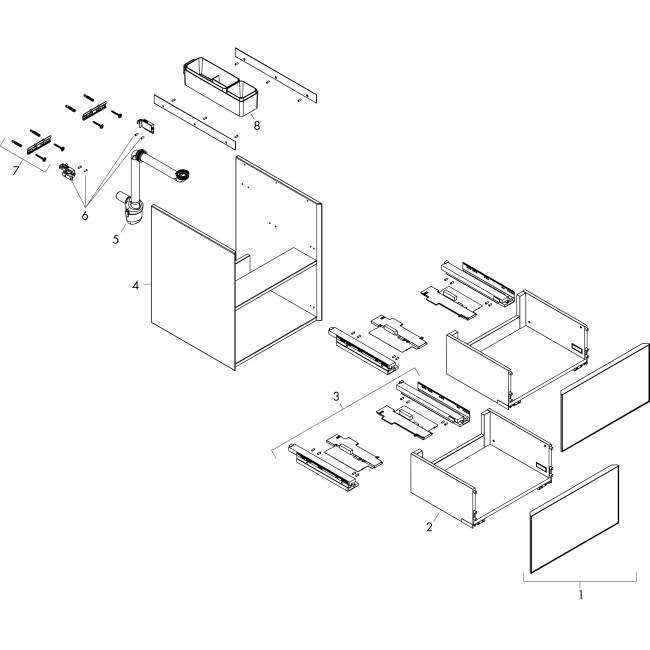 8
7
6
5
4
3
2
1