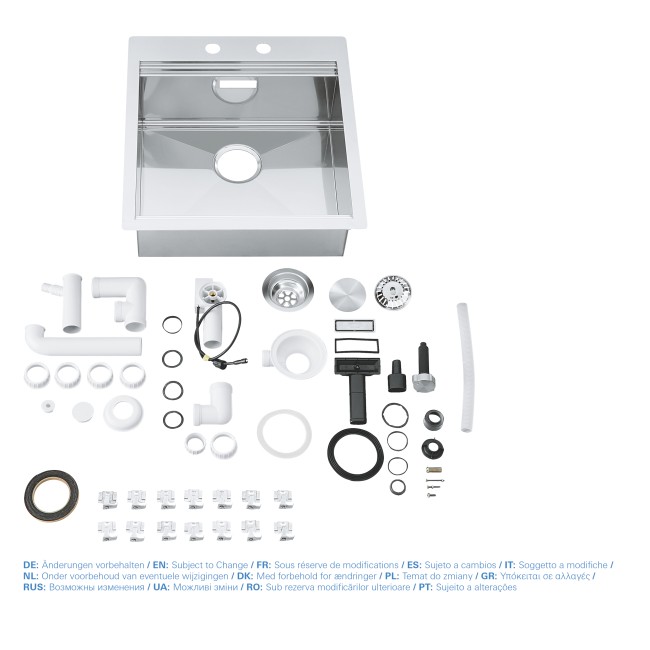 DE: Änderungen vorbehalten / EN: Subject to Change / FR: Sous réserve de modifications / ES: Sujeto a cambios / IT: Soggetto a modifiche / NL: Onder voorbehoud van eventuele wijzigingen / DK: Med forbehold for ændringer / PL: Temat do zmiany / GR: Υπόκειται σε αλλαγές / RUS: Возможны изменения / UA: Можливі зміни / RO: Sub rezerva modificărilor ulterioare / PT: Sujeito a alterações