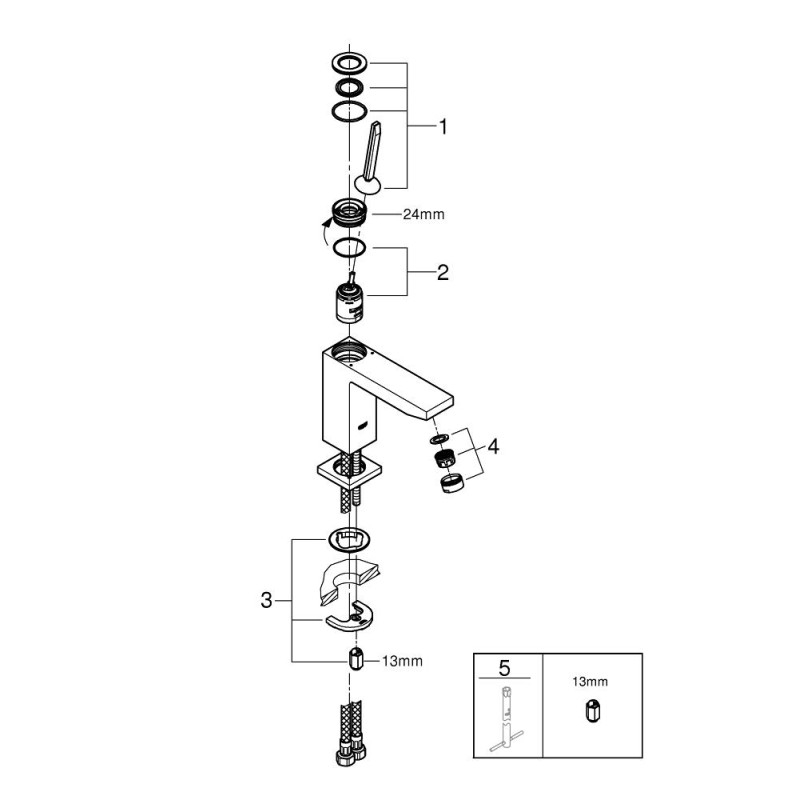 1
24mm
2
4
3
13mm
5
13mm