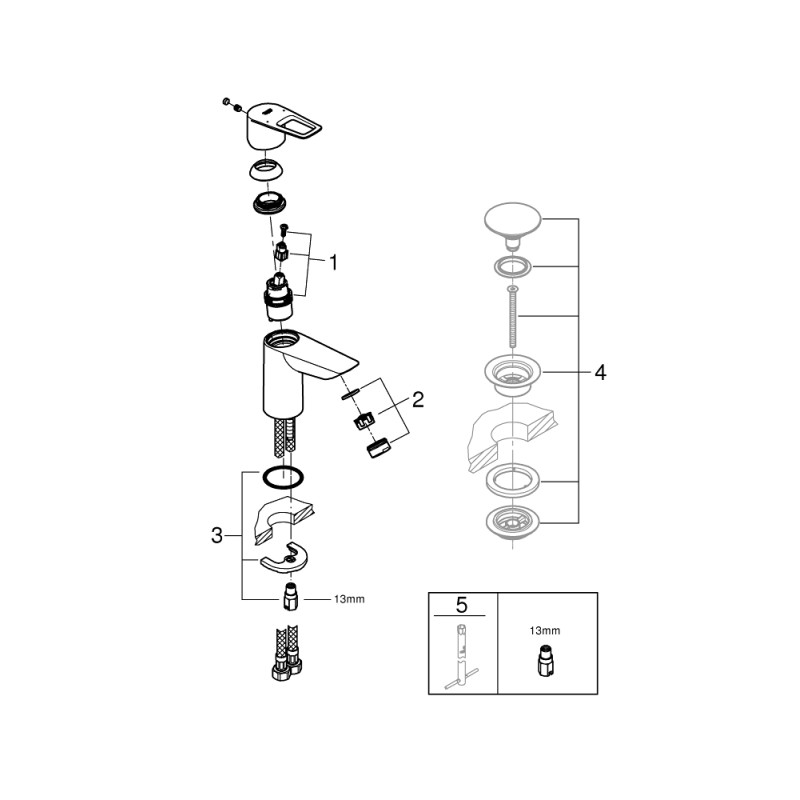 1
2
3
13mm
4
5
13mm