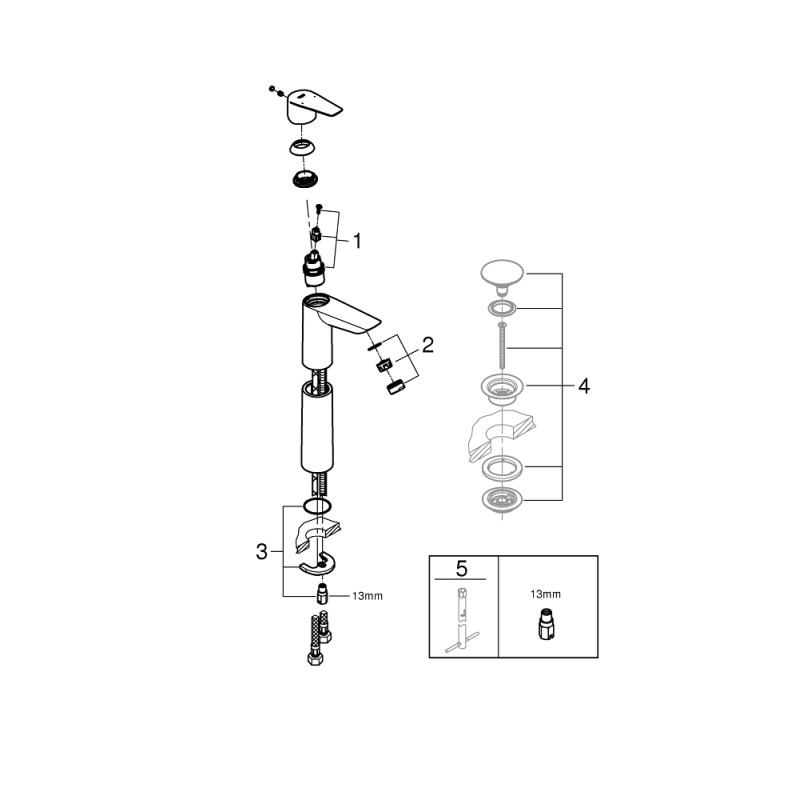 1
2
4
3
13mm
5
13mm