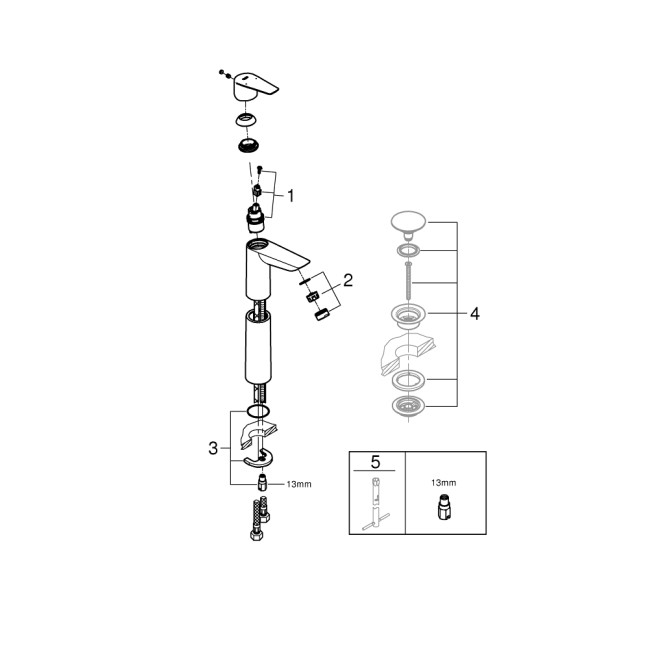 1
2
4
3
13mm
5
13mm