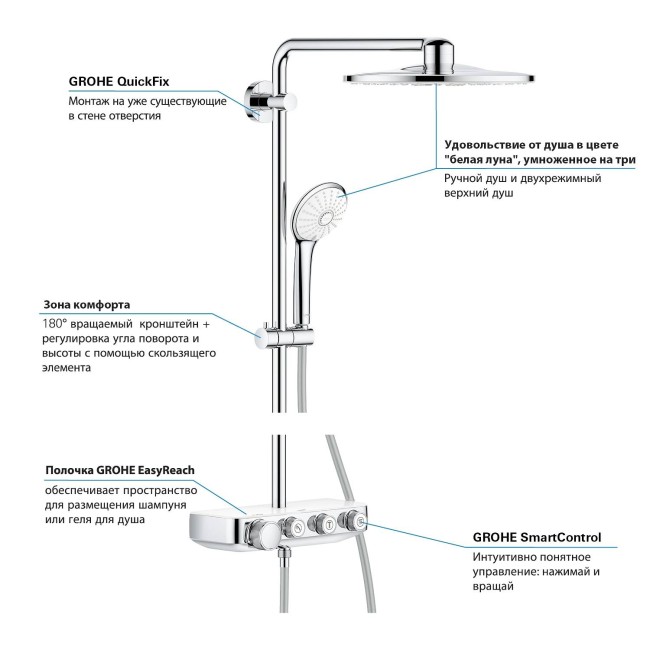 GROHE QuickFix
Монтаж на уже существующие в стене отверстия

Удовольствие от душа в цвете "белая луна", умноженное на три
Ручной душ и двухрежимный верхний душ

Зона комфорта
180° вращаемый кронштейн + регулировка угла поворота и высоты с помощью скользящего элемента

Полочка GROHE EasyReach
обеспечивает пространство для размещения шампуня или геля для душа

GROHE SmartControl
Интуитивно понятное управление: нажимай и вращай