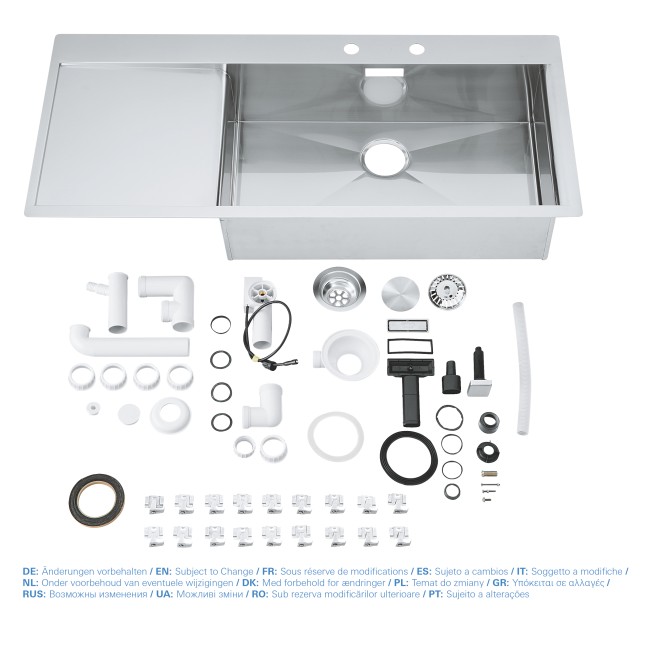 DE: Änderungen vorbehalten / EN: Subject to Change / FR: Sous réserve de modifications / ES: Sujeto a cambios / IT: Soggetto a modifiche / NL: Onder voorbehoud van eventuele wijzigingen / DK: Med forbehold for ændringer / PL: Temat do zmiany / GR: Υπόκειται σε αλλαγές / RUS: Возможны изменения / UA: Можливі зміни / RO: Sub rezerva modificărilor ulterioare / PT: Sujeito a alterações