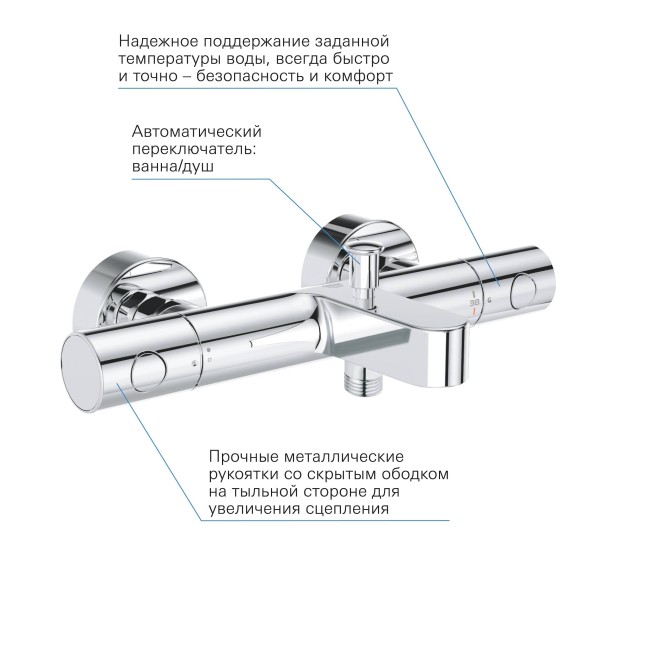 Надежное поддержание заданной температуры воды, всегда быстро и точно – безопасность и комфорт

Автоматический переключатель: ванна/душ

38

Прочные металлические рукоятки со скрытым ободком на тыльной стороне для увеличения сцепления