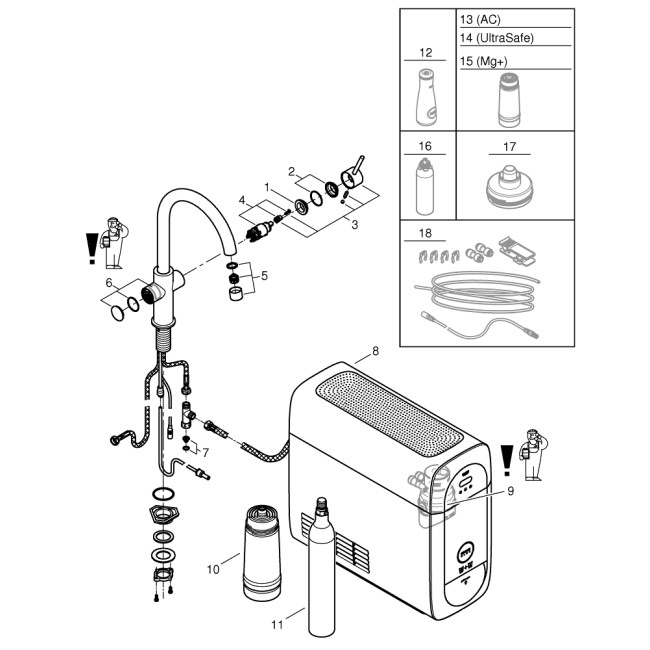 12
13 (AC)
14 (UltraSafe)
15 (Mg+)
16
17
18
2
1
4
3
5
6
7
8
9
10
11