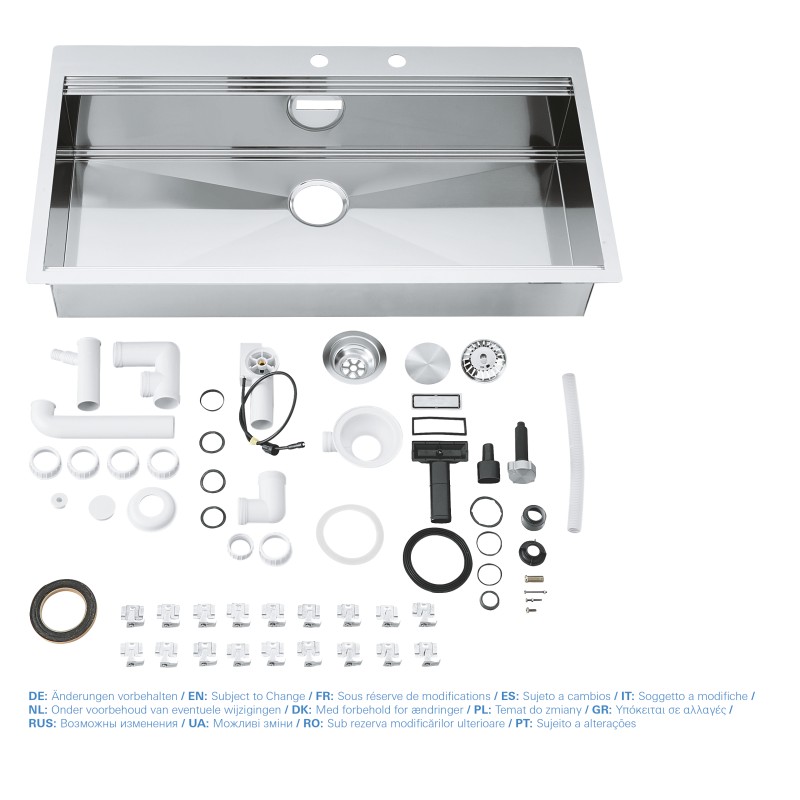 DE: Änderungen vorbehalten / EN: Subject to Change / FR: Sous réserve de modifications / ES: Sujeto a cambios / IT: Soggetto a modifiche / NL: Onder voorbehoud van eventuele wijzigingen / DK: Med forbehold for ændringer / PL: Temat do zmiany / GR: Υπόκειται σε αλλαγές / RUS: Возможны изменения / UA: Можливі зміни / RO: Sub rezerva modificărilor ulterioare / PT: Sujeito a alterações