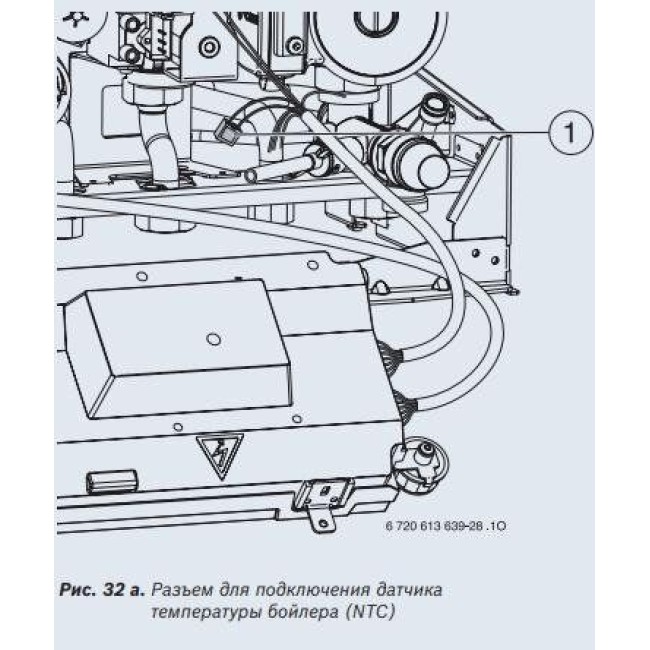 1

6 720 613 639-28 .1O

Рис. 32 а. Разъем для подключения датчика температуры бойлера (NTC)