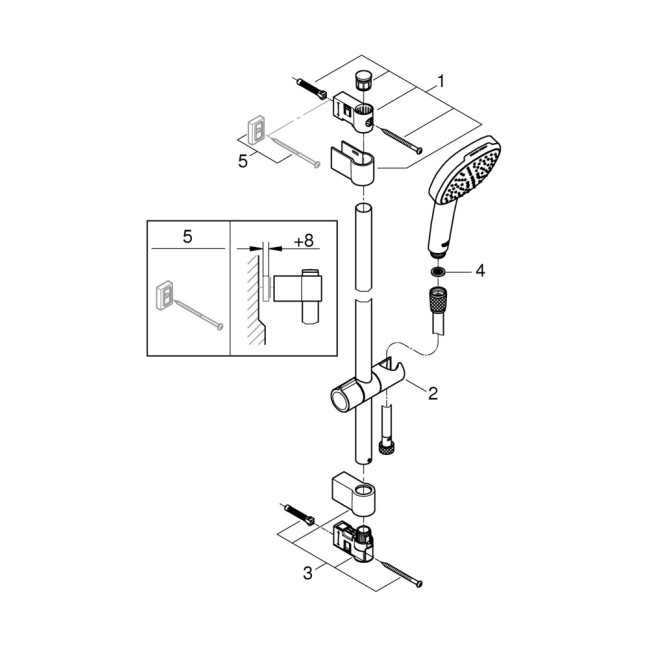 1
5
5
+8
4
2
3