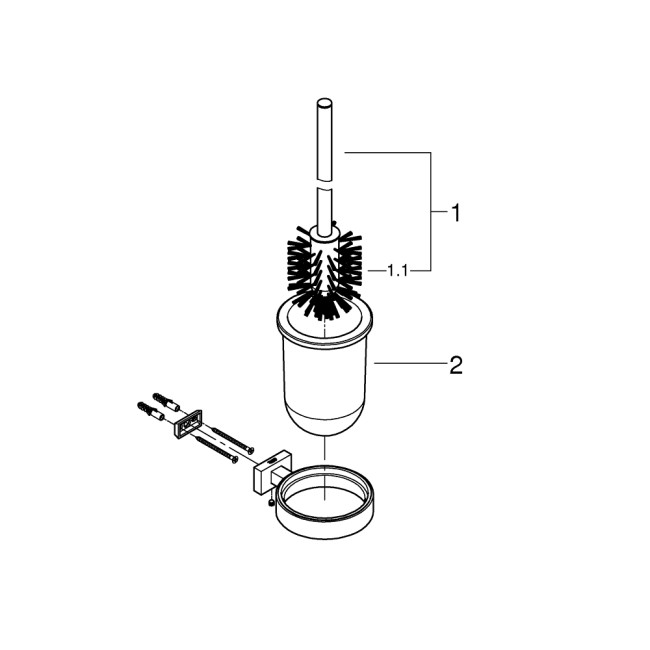 1
1.1
2