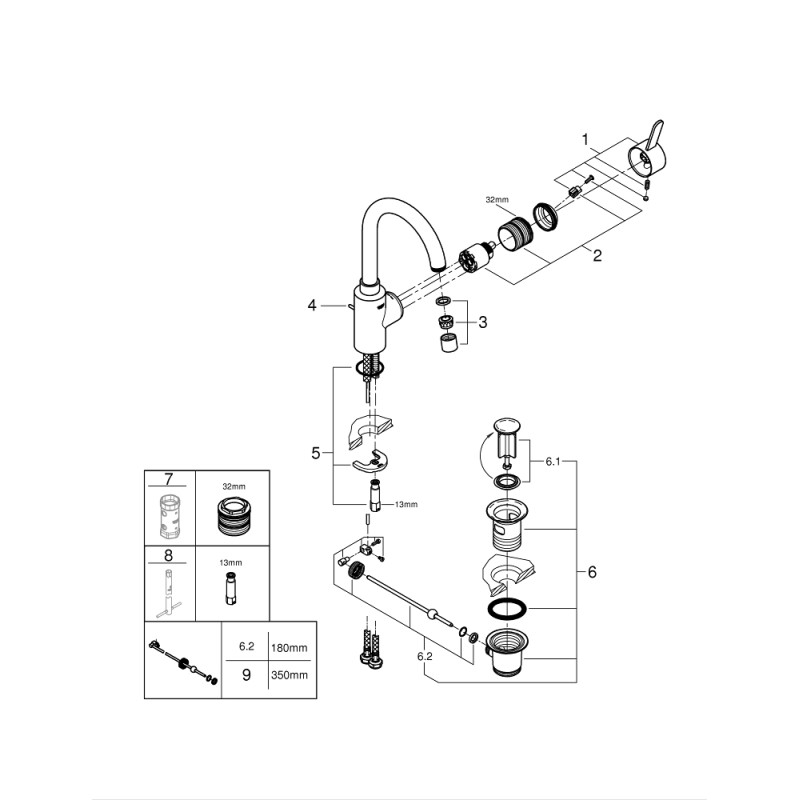 1

32mm

2

4

3

5

13mm

6.1

6

6.2

7

32mm

8

13mm

| 6.2 | 180mm |
|---|---|
| 9 | 350mm |