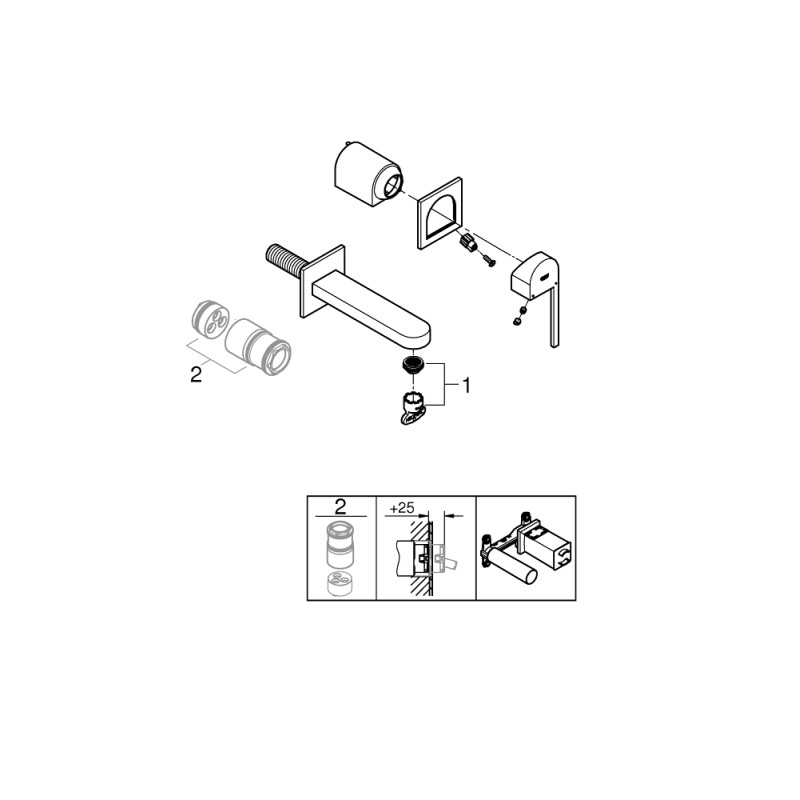 2

1

2

+25