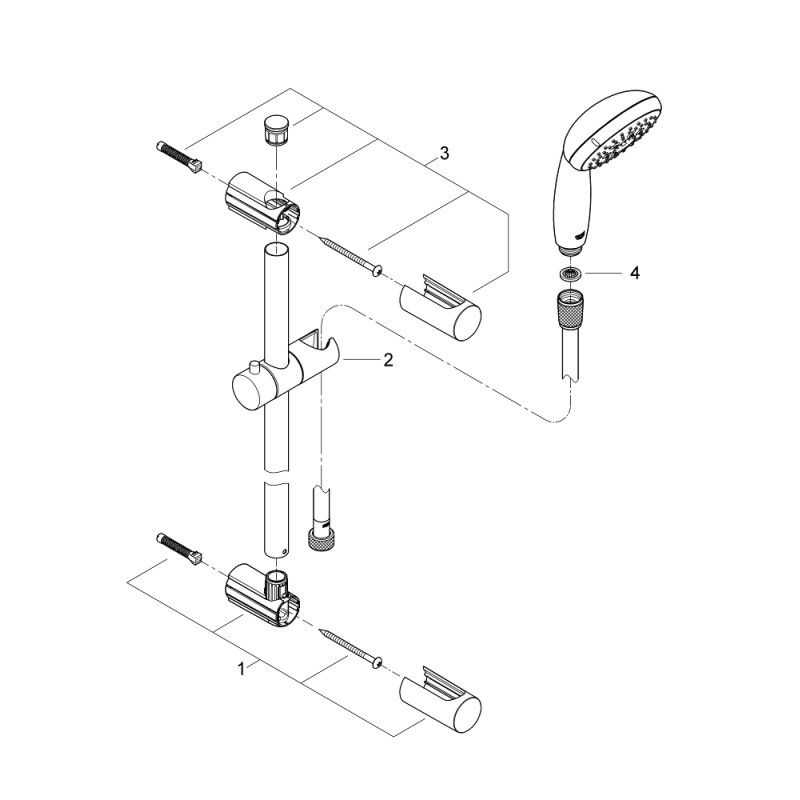 3
4
2
1