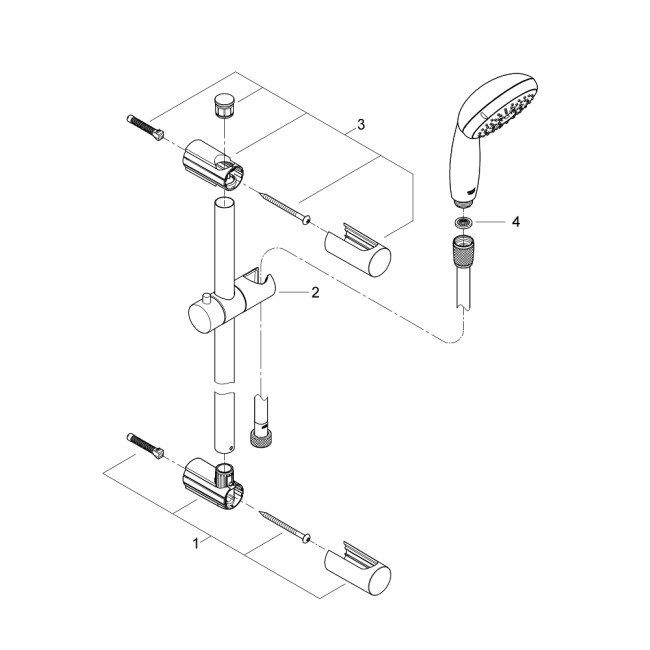 3
4
2
1