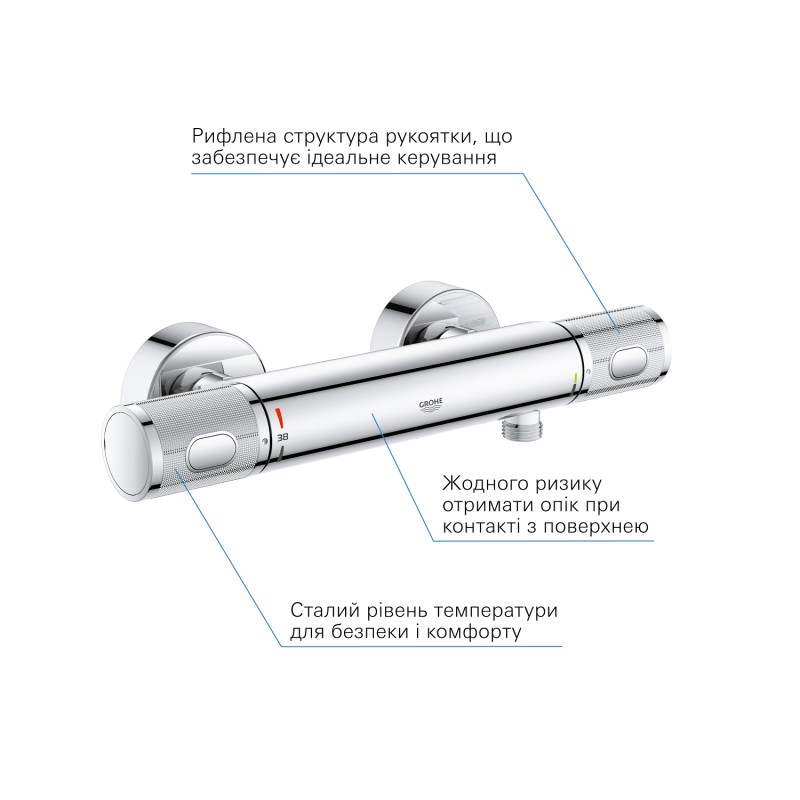 Рифлена структура рукоятки, що забезпечує ідеальне керування

GROHE

38

Жодного ризику отримати опік при контакті з поверхнею

Сталий рівень температури для безпеки і комфорту