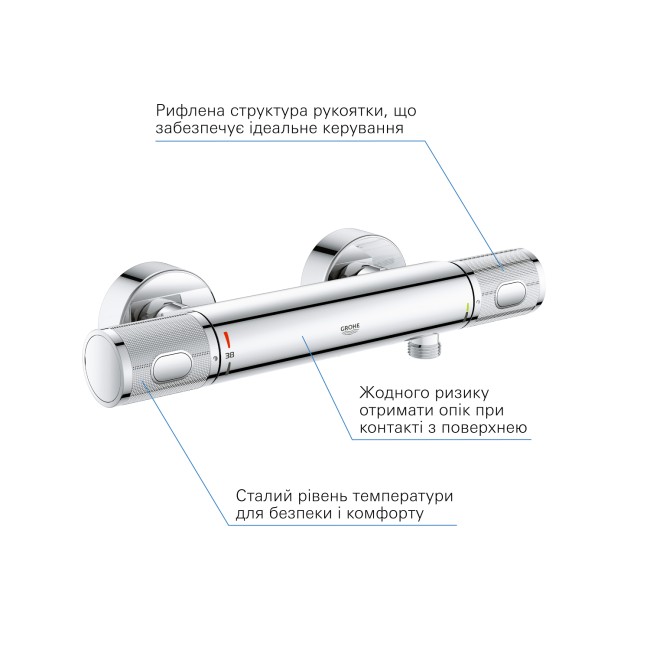 Рифлена структура рукоятки, що забезпечує ідеальне керування

GROHE

38

Жодного ризику отримати опік при контакті з поверхнею

Сталий рівень температури для безпеки і комфорту