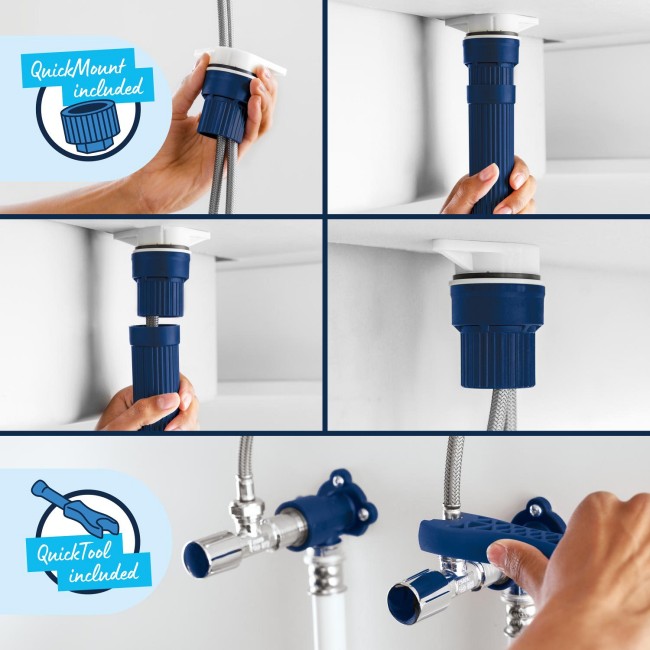 QuickMount included

QuickTool included