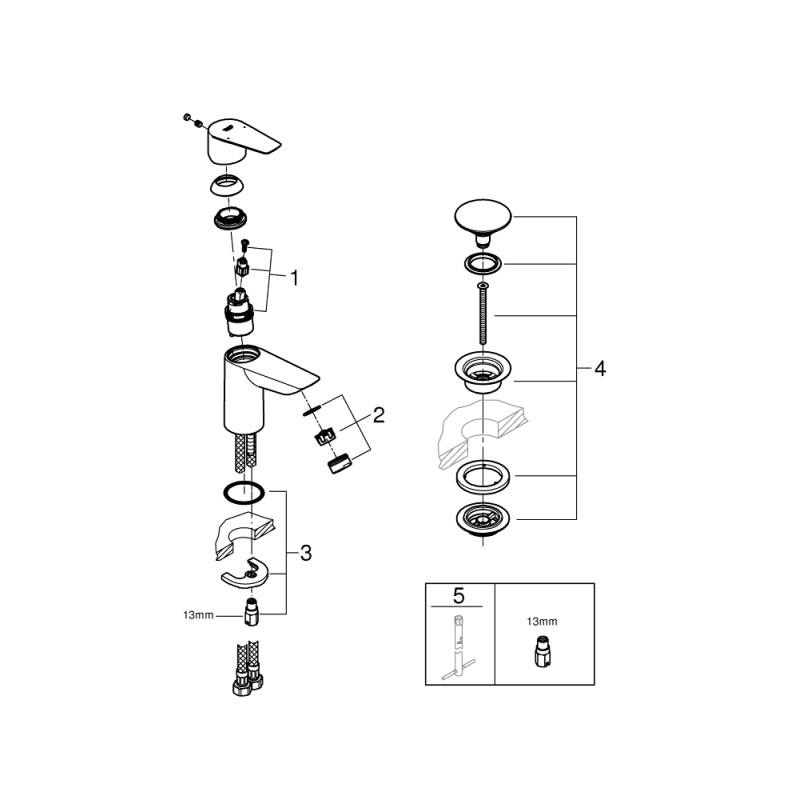 1
2
3
13mm
4
5
13mm