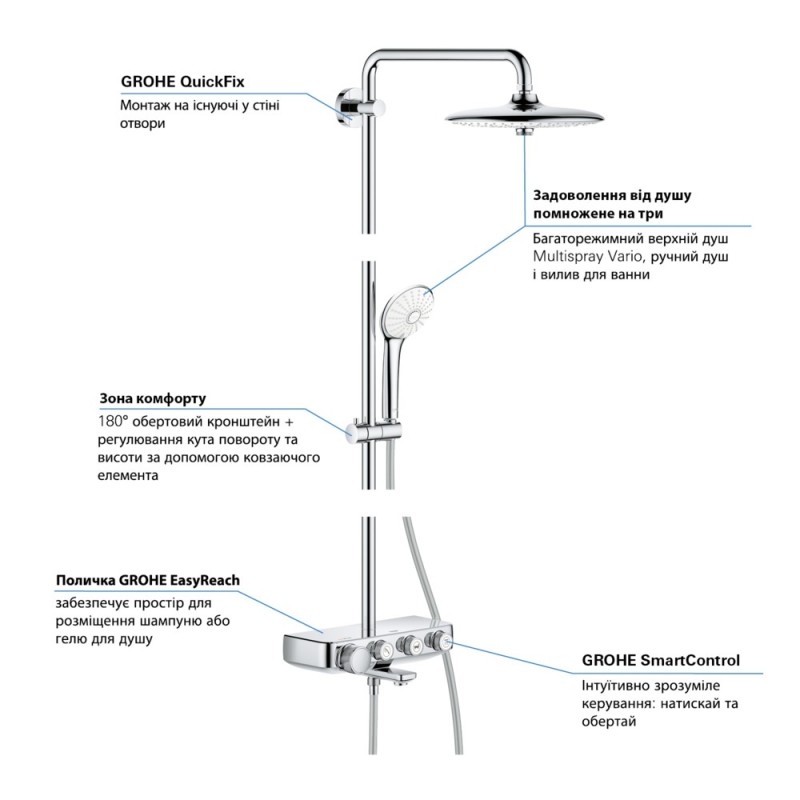 GROHE QuickFix
Монтаж на існуючі у стіні отвори

Задоволення від душу помножене на три
Багаторежимний верхній душ Multispray Vario, ручний душ і вилив для ванни

Зона комфорту
180° обертовий кронштейн + регулювання кута повороту та висоти за допомогою ковзаючого елемента

Поличка GROHE EasyReach
забезпечує простір для розміщення шампуню або гелю для душу

GROHE SmartControl
Інтуїтивно зрозуміле керування: натискай та обертай