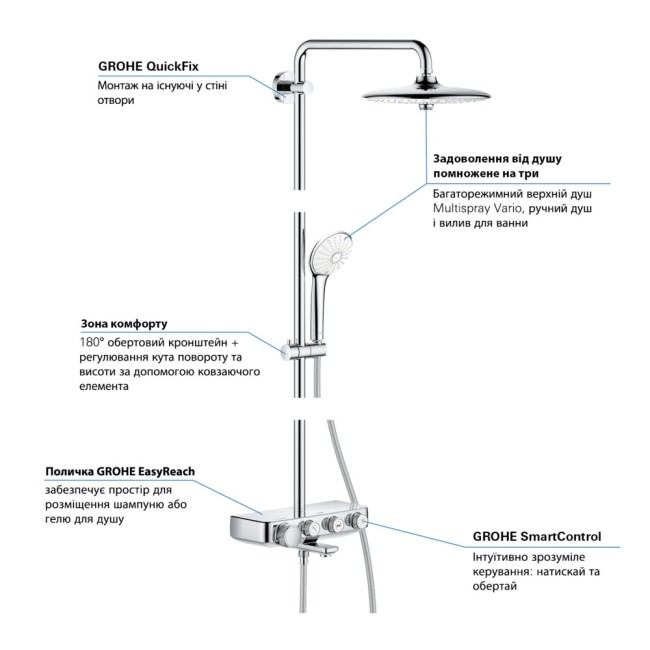 GROHE QuickFix
Монтаж на існуючі у стіні отвори

Задоволення від душу помножене на три
Багаторежимний верхній душ Multispray Vario, ручний душ і вилив для ванни

Зона комфорту
180° обертовий кронштейн + регулювання кута повороту та висоти за допомогою ковзаючого елемента

Поличка GROHE EasyReach
забезпечує простір для розміщення шампуню або гелю для душу

GROHE SmartControl
Інтуїтивно зрозуміле керування: натискай та обертай