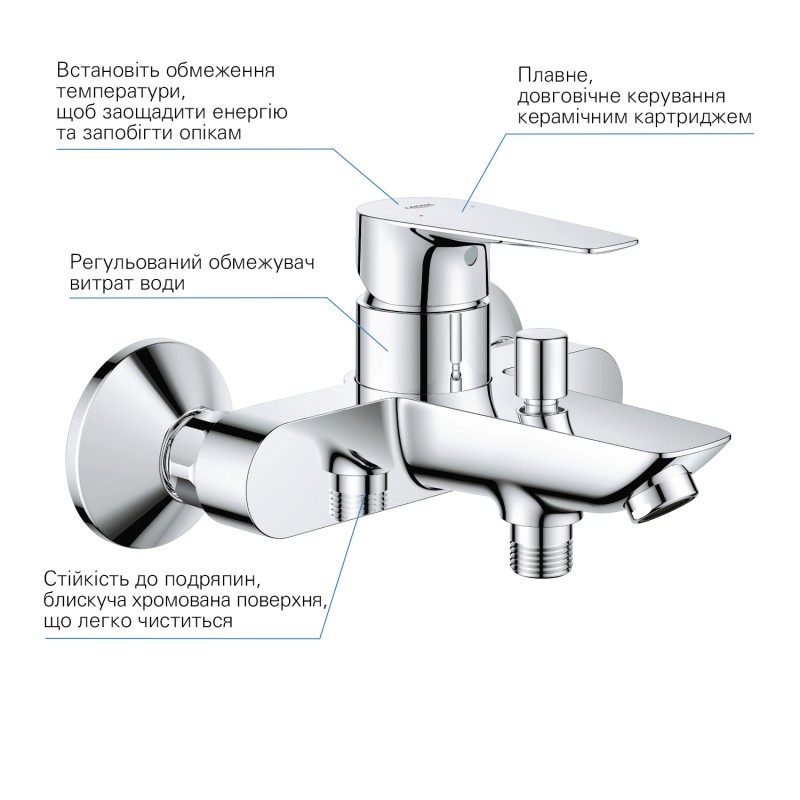 Встановіть обмеження температури, щоб заощадити енергію та запобігти опікам

Плавне, довговічне керування керамічним картриджем

GROHE

Регульований обмежувач витрат води

Стійкість до подряпин, блискуча хромована поверхня, що легко чиститься