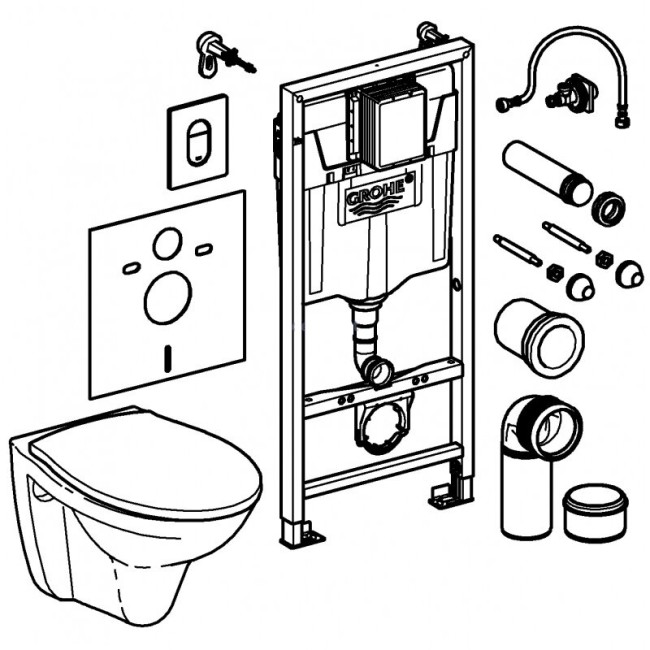 GROHE