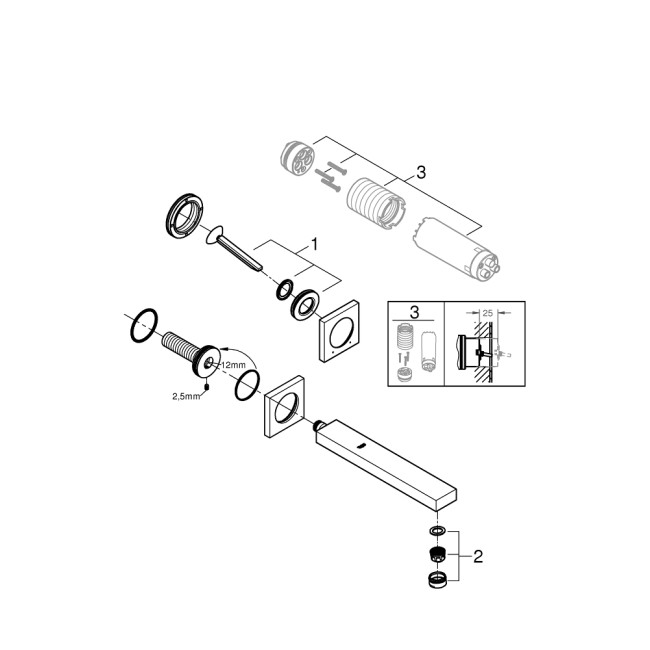 3
1
3
25
12mm
2,5mm
2