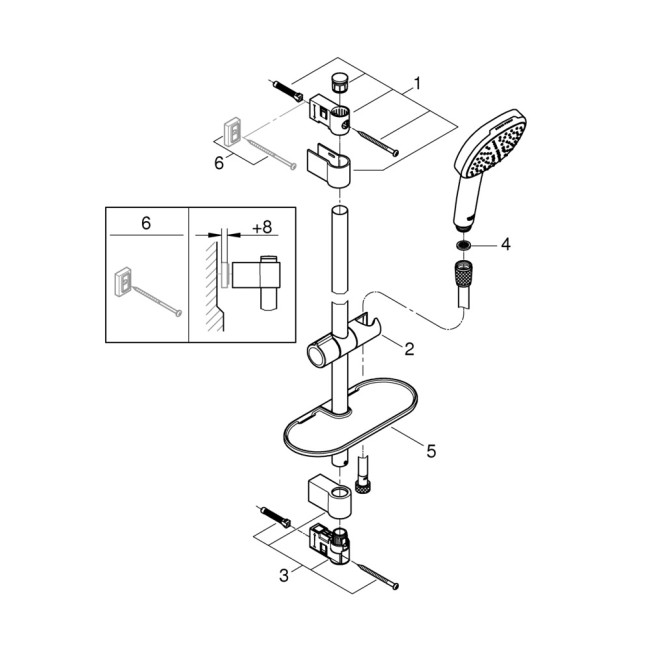 1
6
6
+8
4
2
5
3