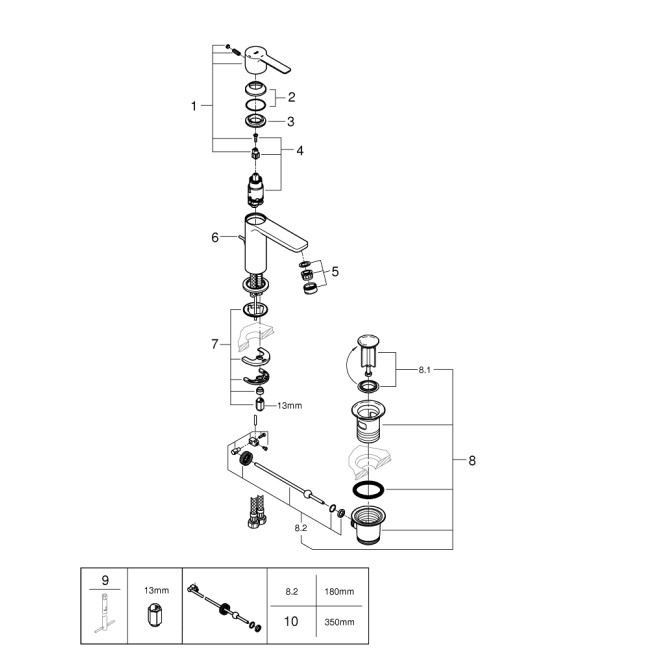 1
2
3
4
6
5
7
13mm
8.1
8
8.2

| 9 | 13mm | | 8.2 | 180mm |
|---|---|---|---|---|
| | | | 10 | 350mm |