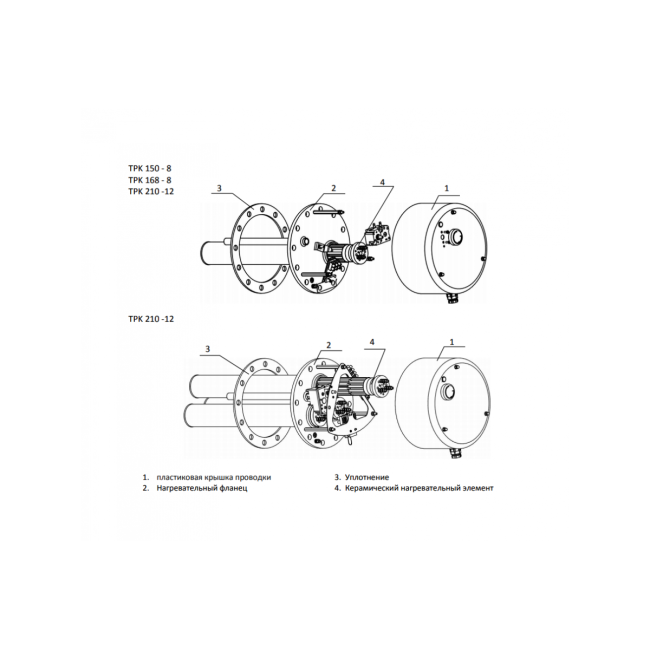 TPK 150 - 8
TPK 168 - 8
TPK 210 -12

3
2
4
1

TPK 210 -12

3
2
4
1

1. пластиковая крышка проводки
2. Нагревательный фланец
3. Уплотнение
4. Керамический нагревательный элемент