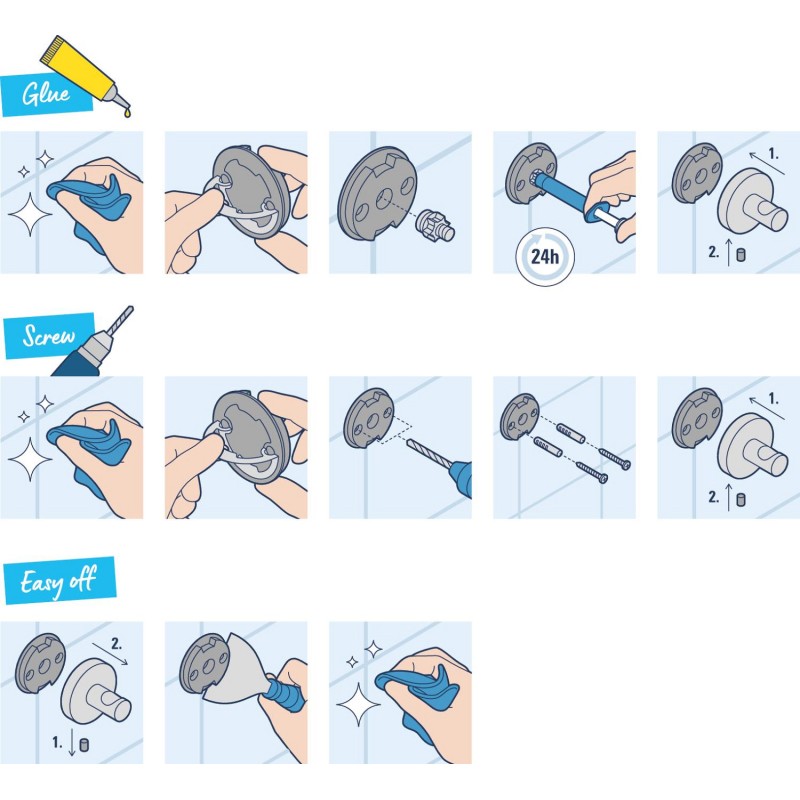 Glue

24h

1.

2.

Screw

1.

2.

Easy off

2.

1.