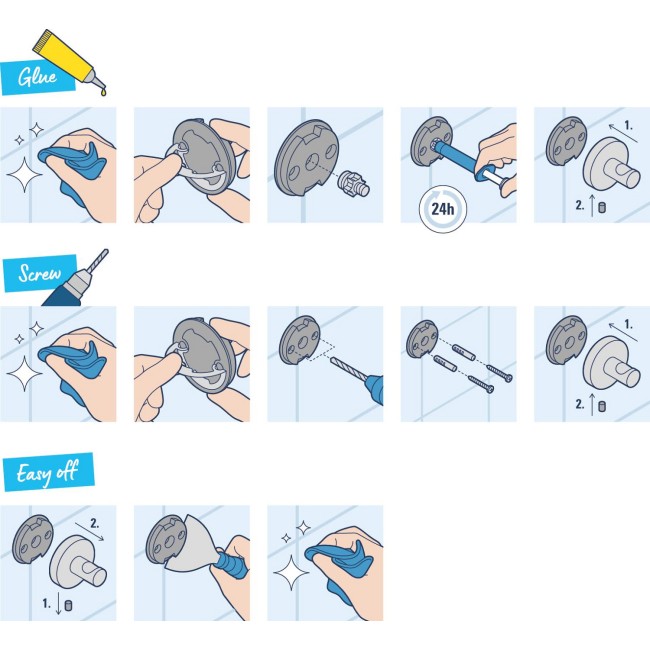 Glue

24h

1.

2.

Screw

1.

2.

Easy off

2.

1.