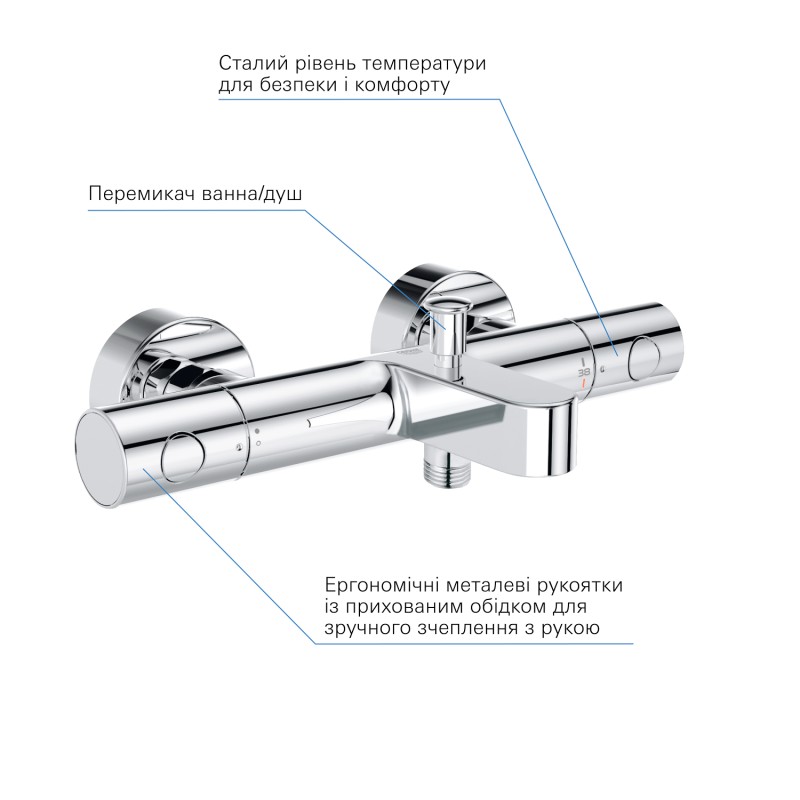 Сталий рівень температури для безпеки і комфорту

Перемикач ванна/душ

38

Ергономічні металеві рукоятки із прихованим обідком для зручного зчеплення з рукою