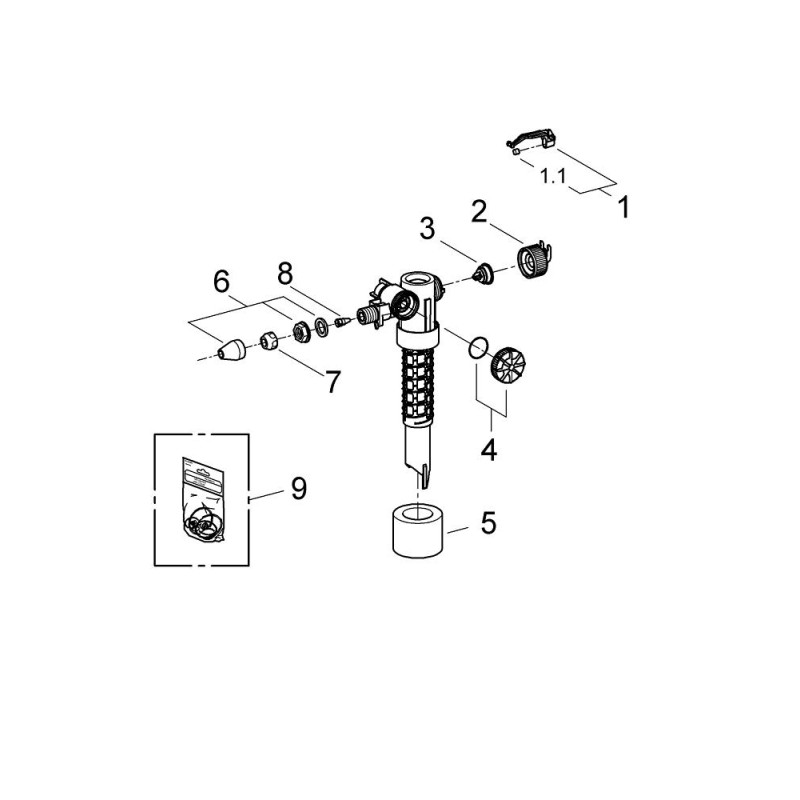 1.1
1
2
3
6
8
7
4
9
5